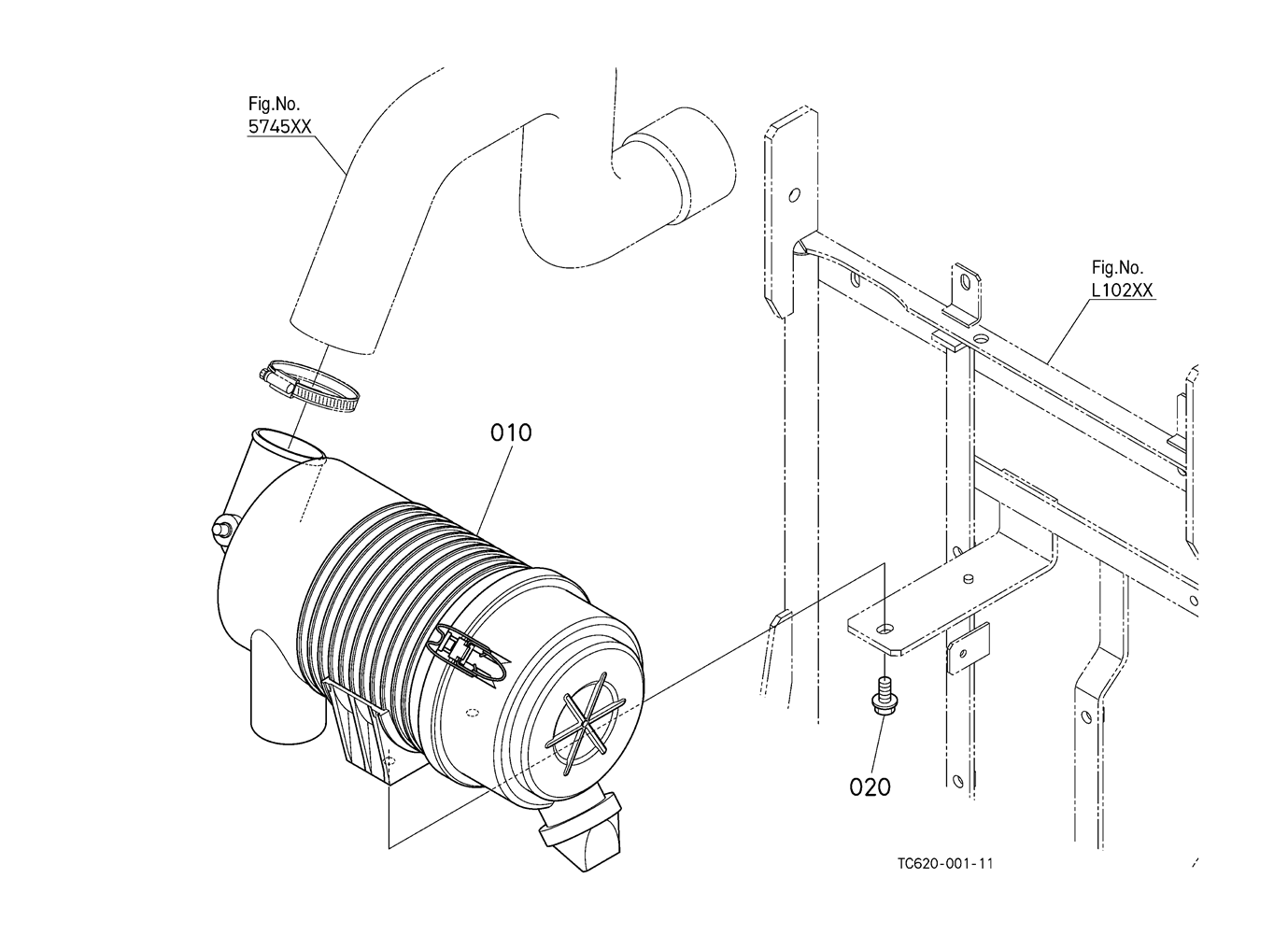 Fig.No.
5745XX

Fig.No.
L102XX

010

020

TC620-001-11